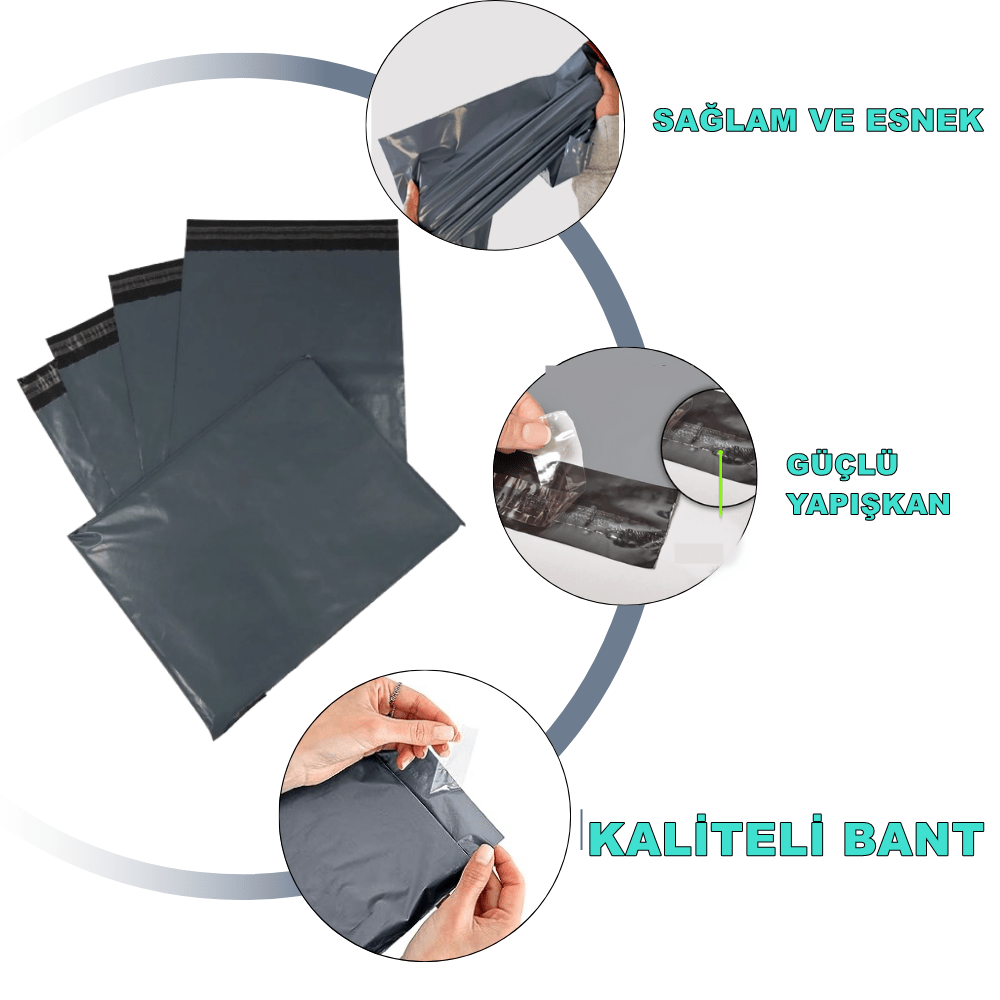 SAĞLAM VE ESNEK

GÜÇLÜ
YAPIŞKAN

KALİTELİ BANT